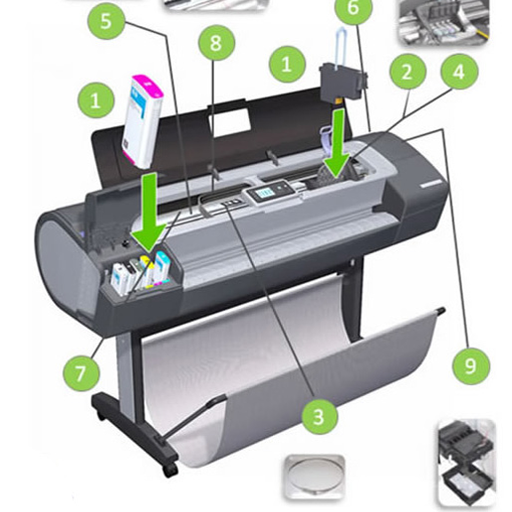 5
8
6
1
1
2
4
7
9
3